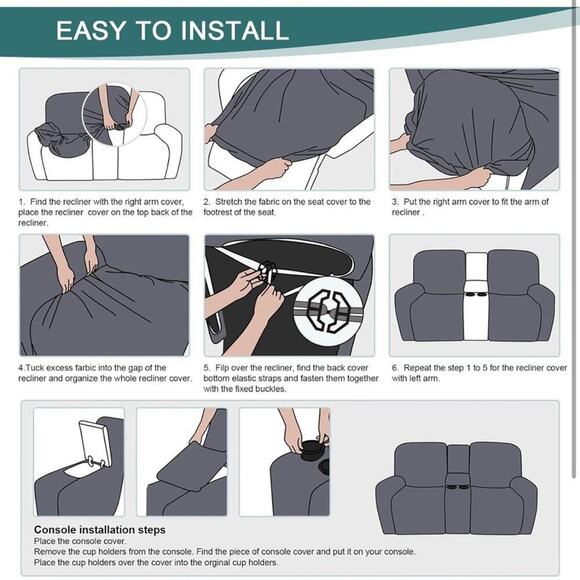 EASY TO INSTALL

1. Find the recliner with the right arm cover, place the recliner cover on the top back of the recliner.

2. Stretch the fabric on the seat cover to the footrest of the seat.

3. Put the right arm cover to fit the arm of recliner .

4.Tuck excess farbic into the gap of the recliner and organize the whole recliner cover.

5. Filp over the recliner, find the back cover bottom elastic straps and fasten them together with the fixed buckles.

6. Repeat the step 1 to 5 for the recliner cover with left arm.

Console installation steps
Place the console cover.
Remove the cup holders from the console. Find the piece of console cover and put it on your console.
Place the cup holders over the cover into the orginal cup holders.